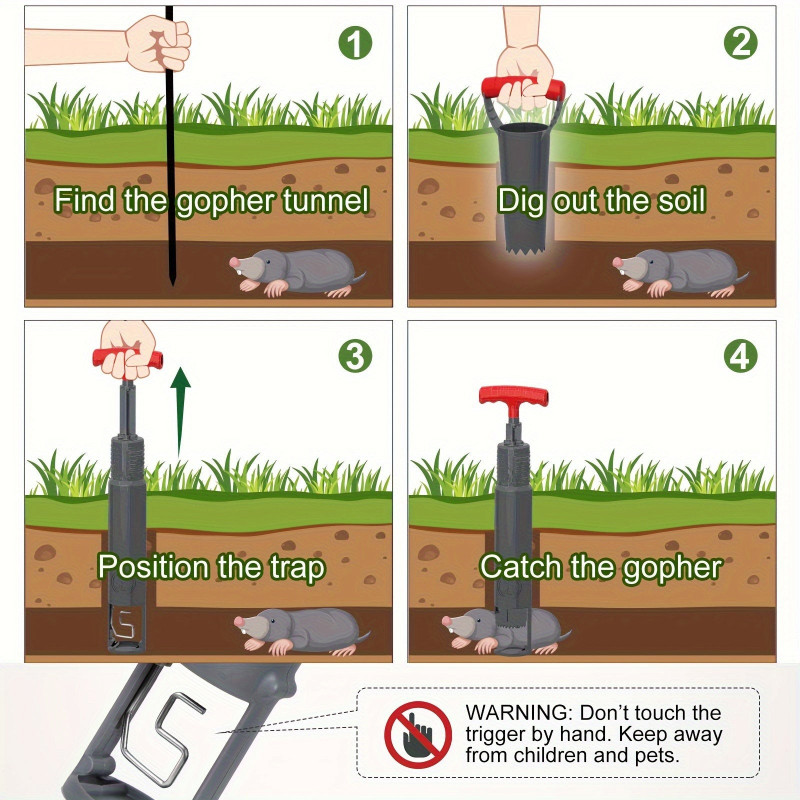 1
Find the gopher tunnel

2
Dig out the soil

3
Position the trap

4
Catch the gopher

WARNING: Don't touch the trigger by hand. Keep away from children and pets.