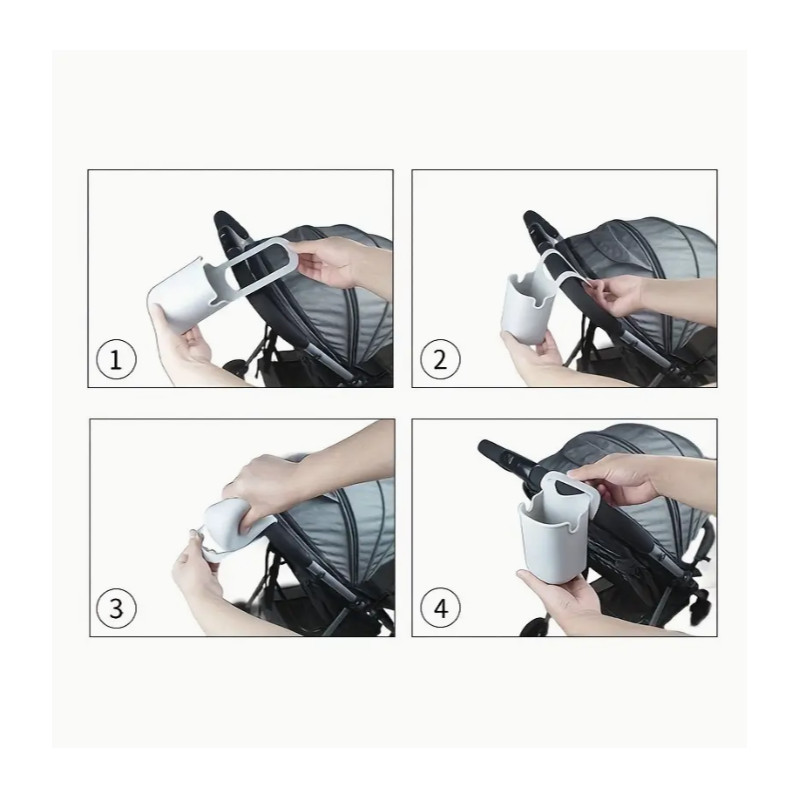 1

2

3

4