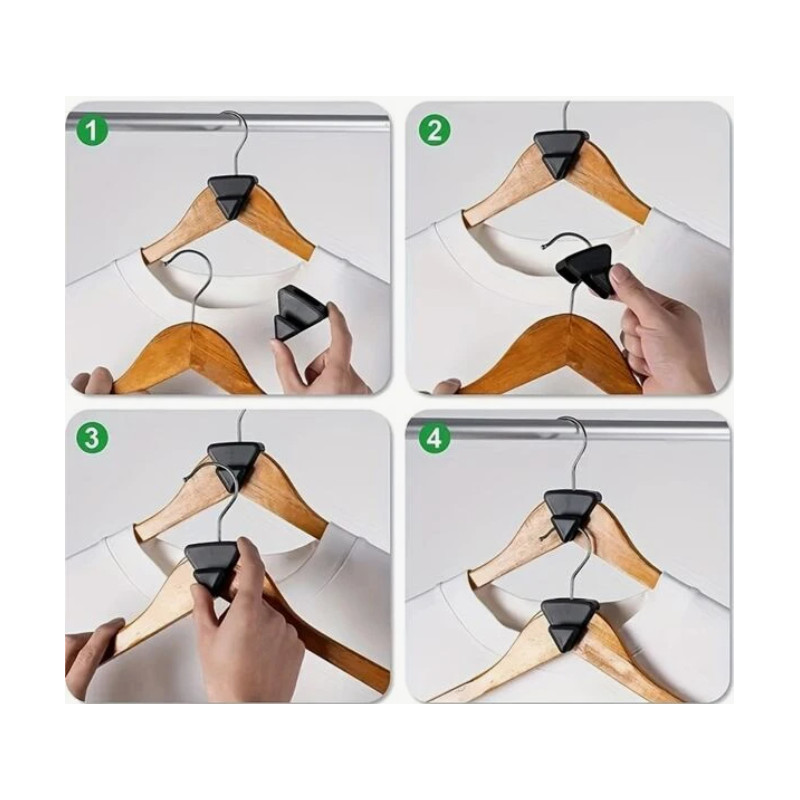 1

2

3

4