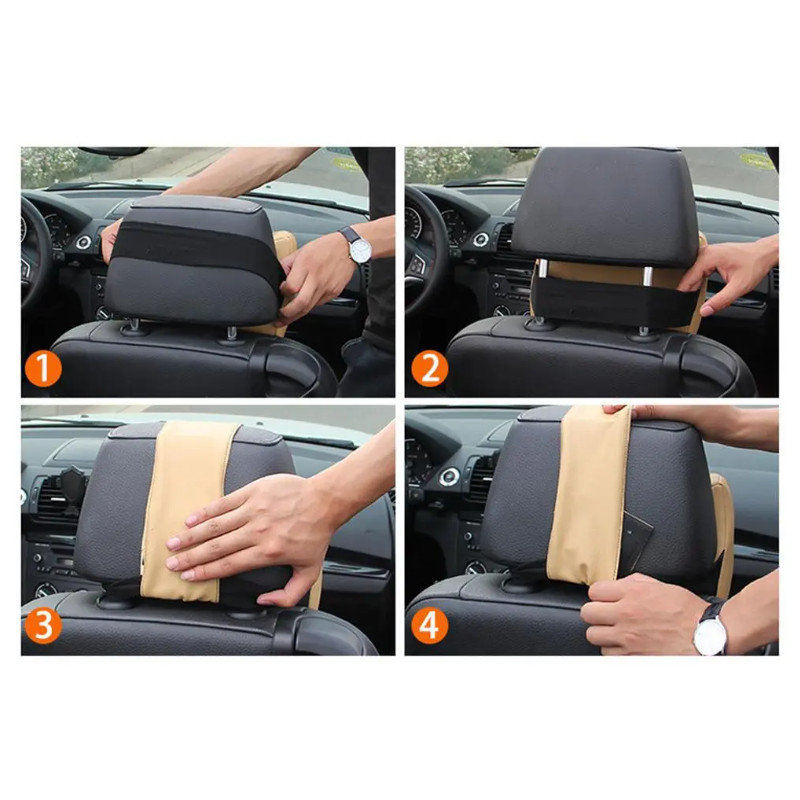 1
2
3
4