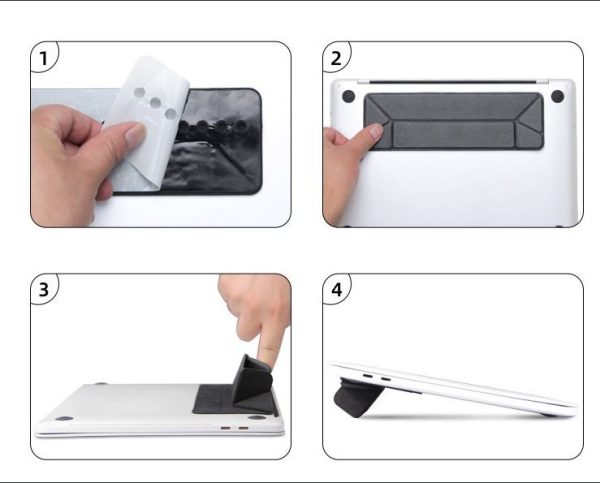 1

2

3

4