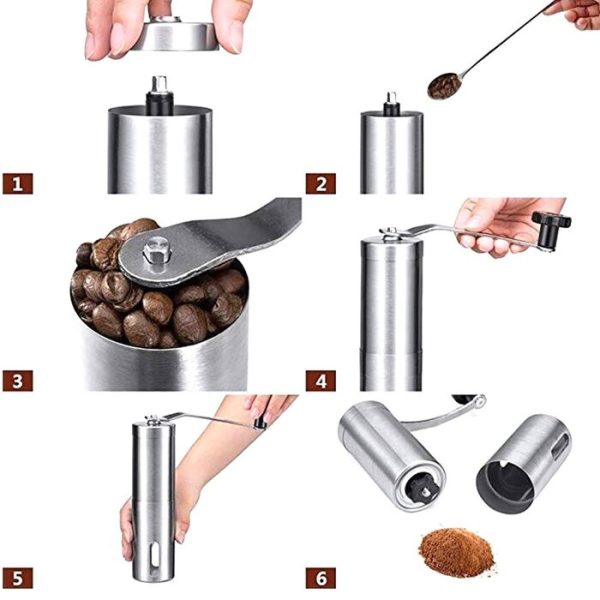 1
2
3
4
5
6