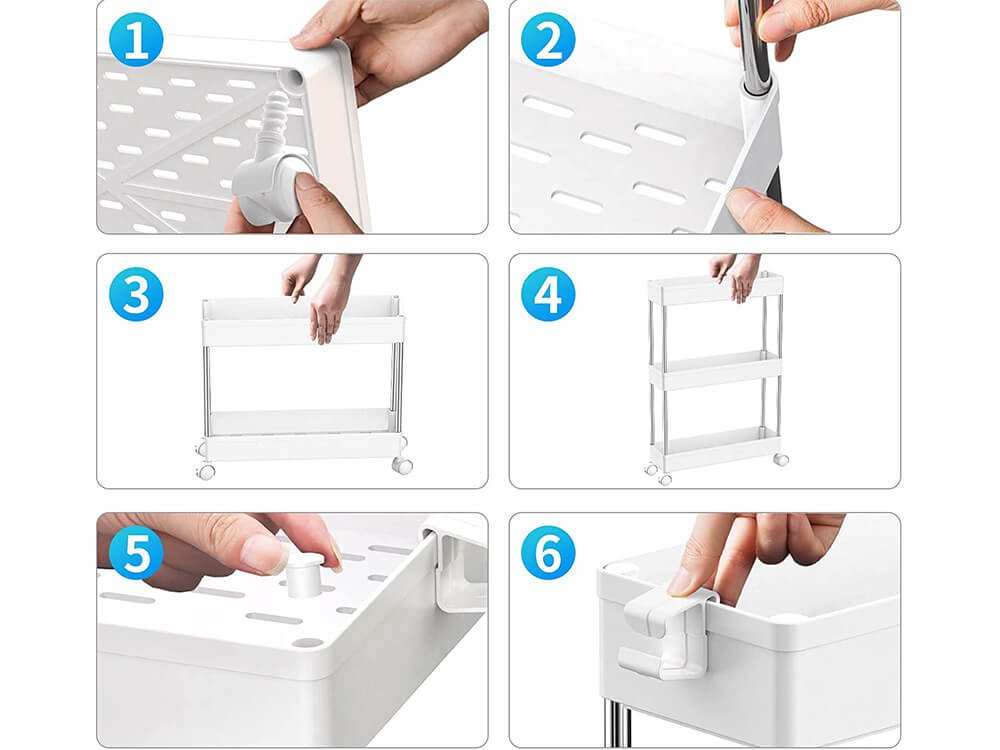 1
2
3
4
5
6