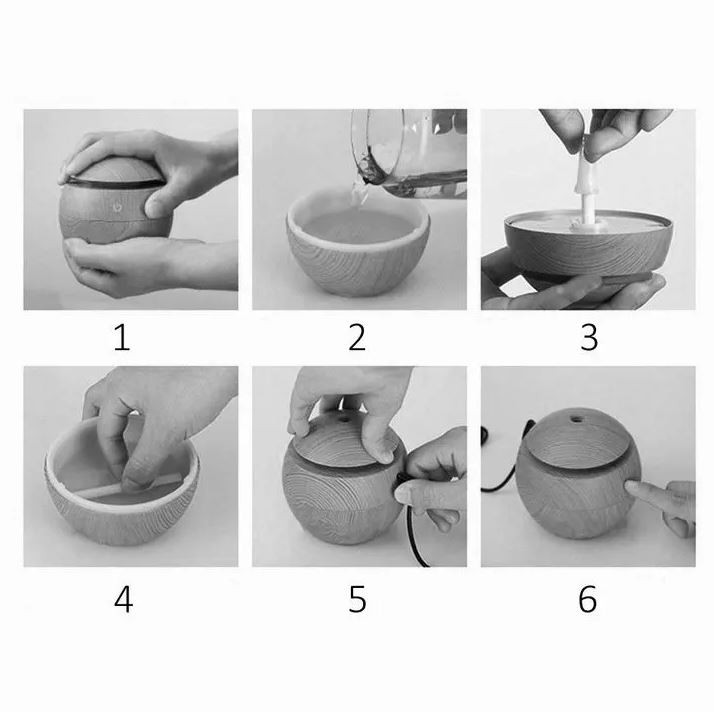 1

2

3

4

5

6