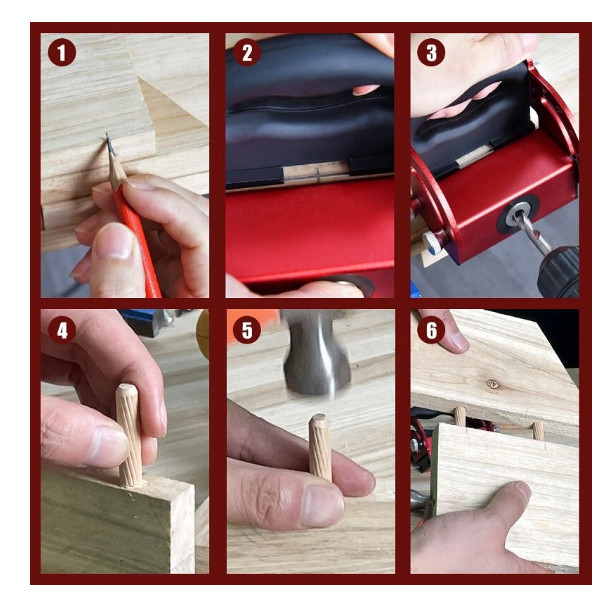 1
2
3
4
5
6