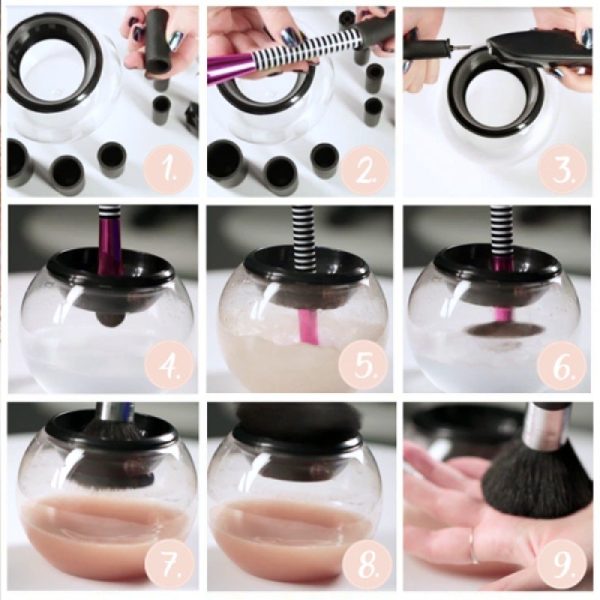 1.

2.

3.

4.

5.

6.

7.

8.

9.