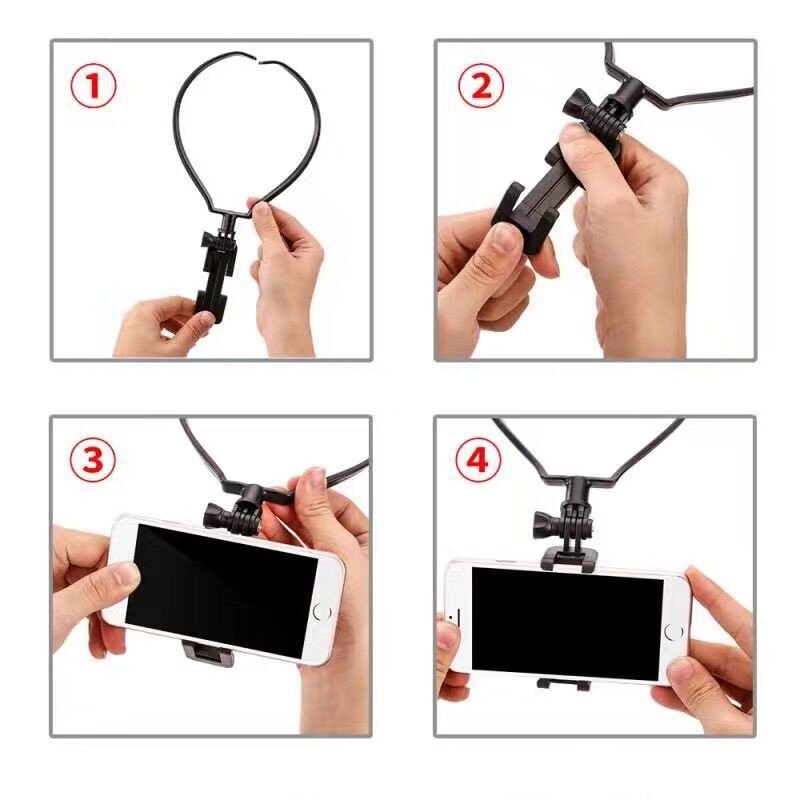 1

2

3

4