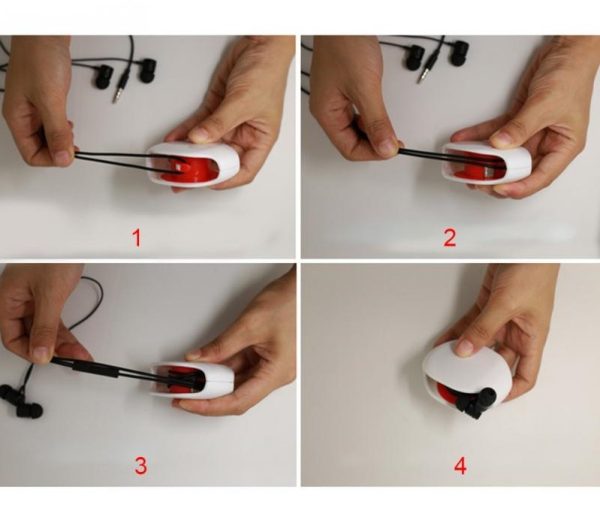 1

2

3

4