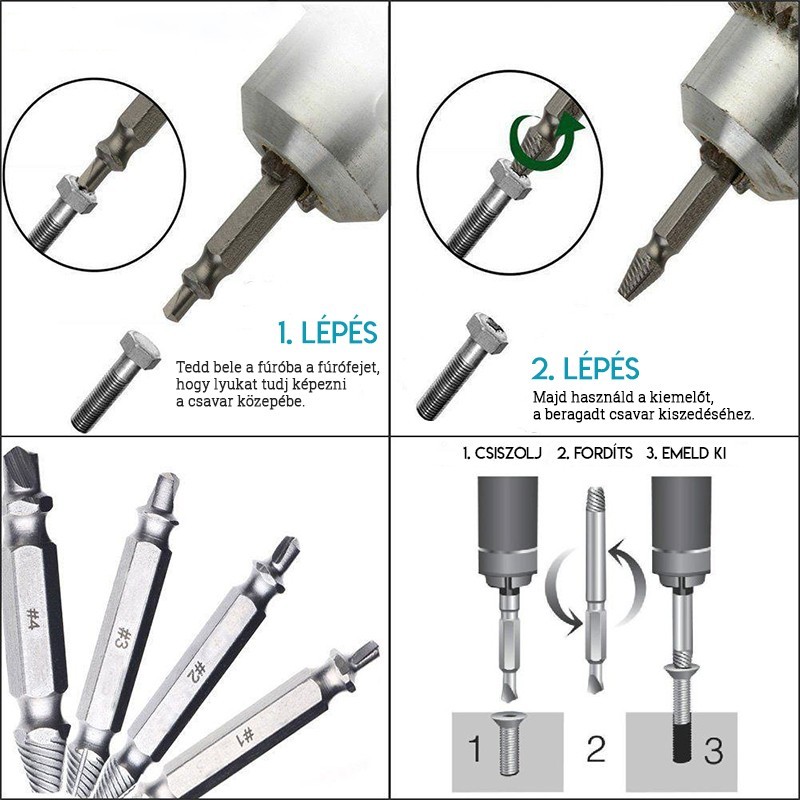 1. LÉPÉS

Tedd bele a fúróba a fúrófejet, hogy lyukat tudj képezni a csavar közepébe.

2. LÉPÉS

Majd használd a kiemelőt, a beragadt csavar kiszedéséhez.

#4

#3

#2

#1

1. CSISZOLJ 2. FORDÍTS 3. EMELD KI

1

2

3