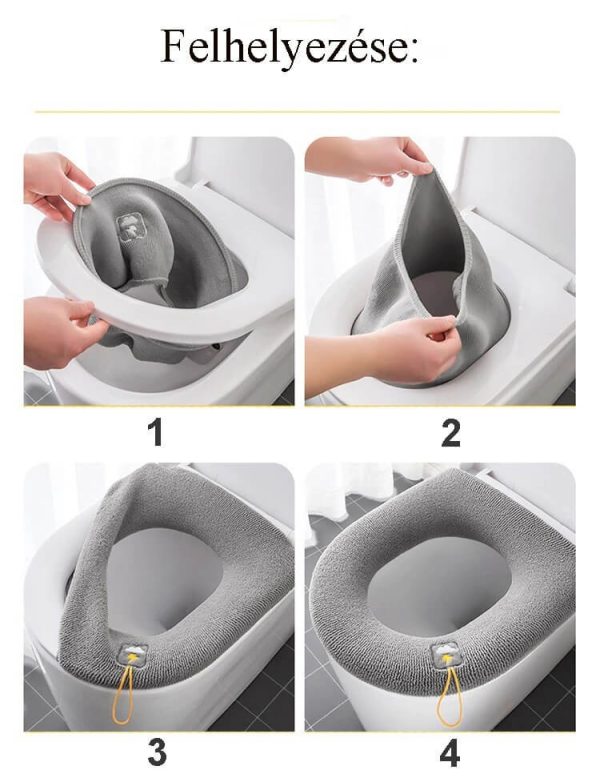 Felhelyezése:

1

2

3

4