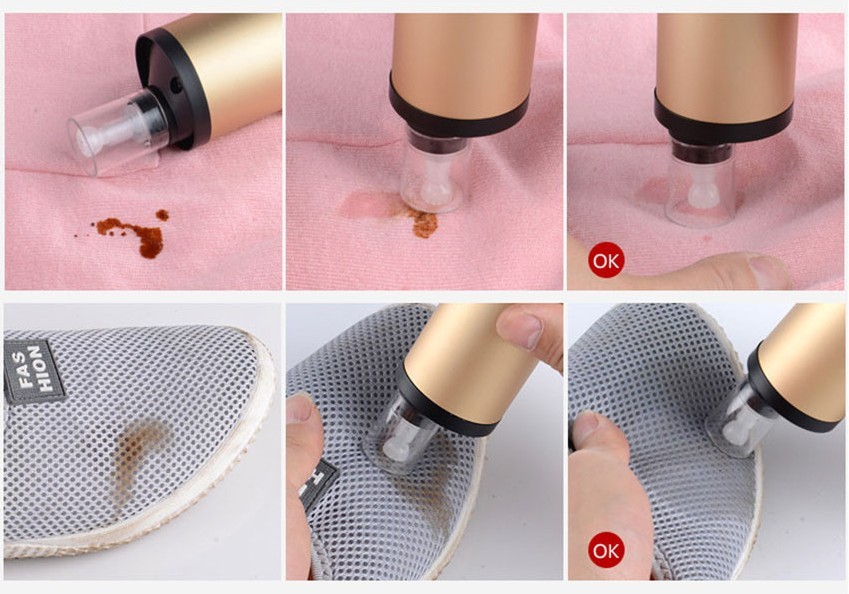 OK

FAS
HION

OK