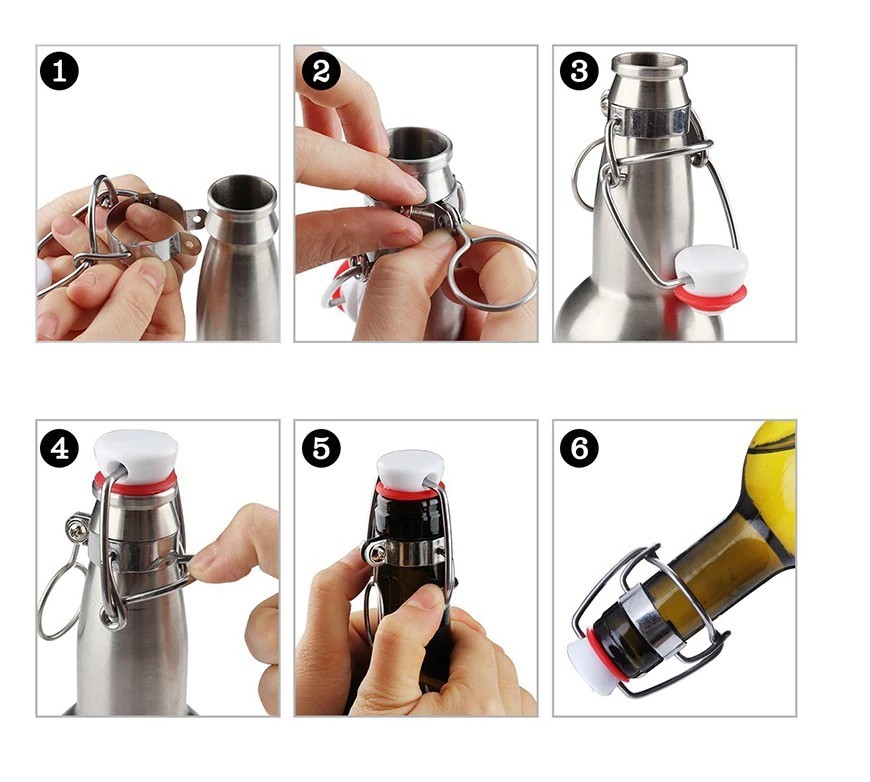 1

2

3

4

5

6