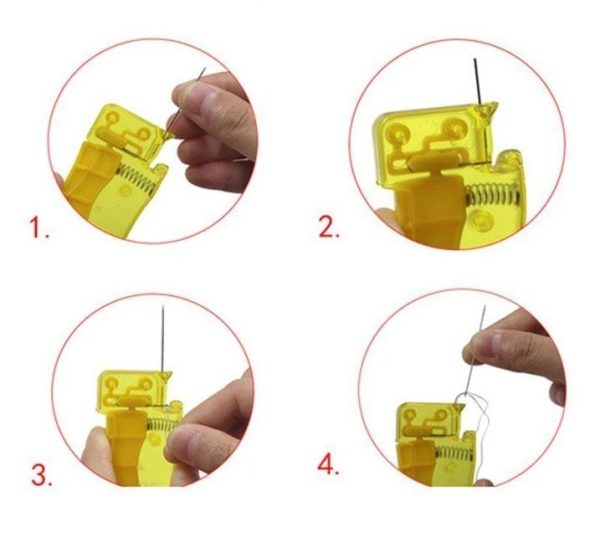 1.

2.

3.

4.