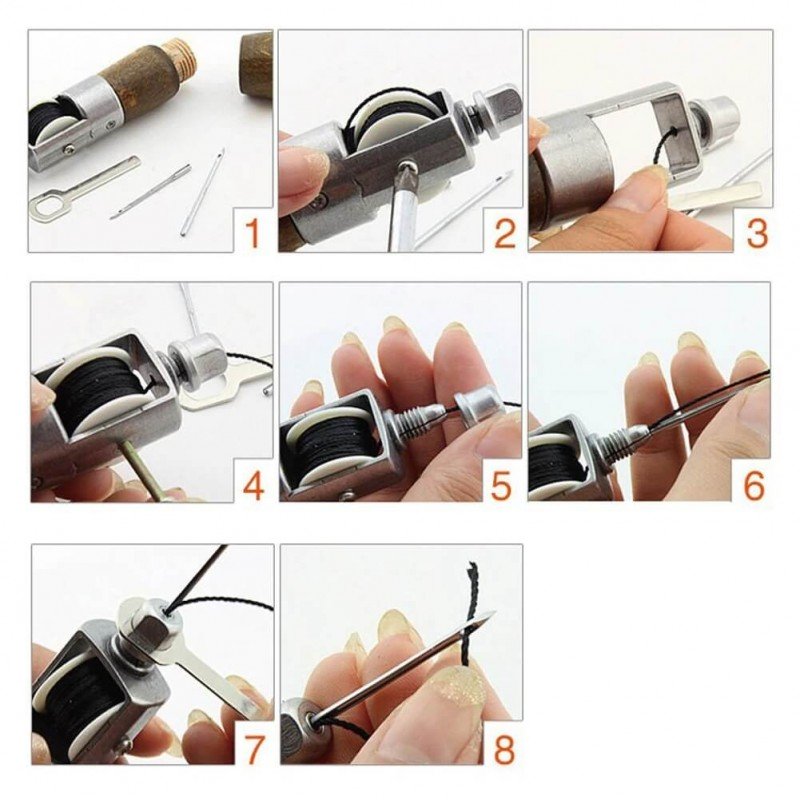 1

2

3

4

5

6

7

8