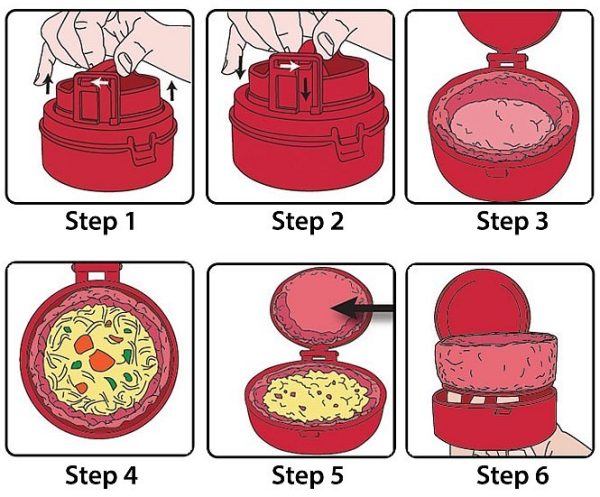 Step 1

Step 2

Step 3

Step 4

Step 5

Step 6