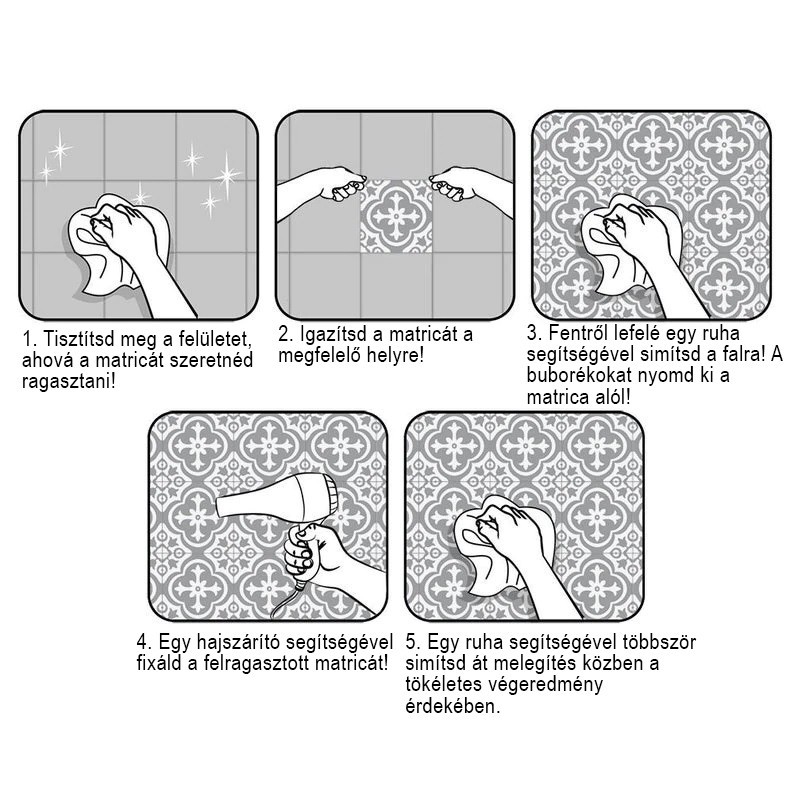 1. Tisztítsd meg a felületet, ahová a matricát szeretnéd ragasztani!

2. Igazítsd a matricát a megfelelő helyre!

3. Fentről lefelé egy ruha segítségével simítsd a falra! A buborékokat nyomd ki a matrica alól!

4. Egy hajszárító segítségével fixáld a felragasztott matricát!

5. Egy ruha segítségével többször simítsd át melegítés közben a tökéletes végeredmény érdekében.