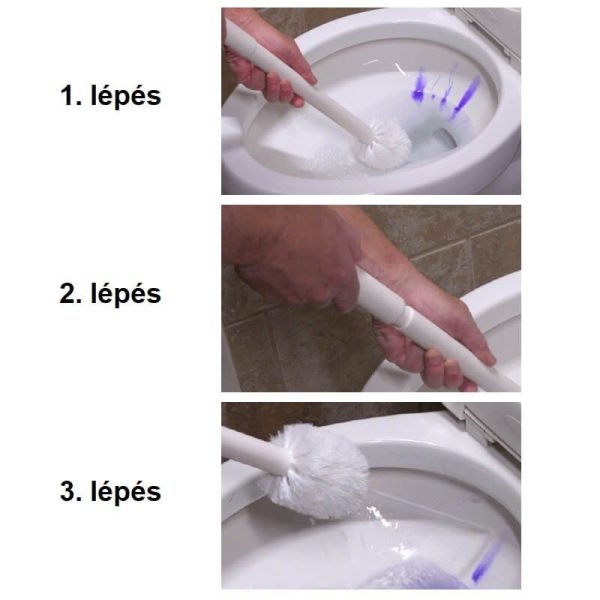 1. lépés

2. lépés

3. lépés