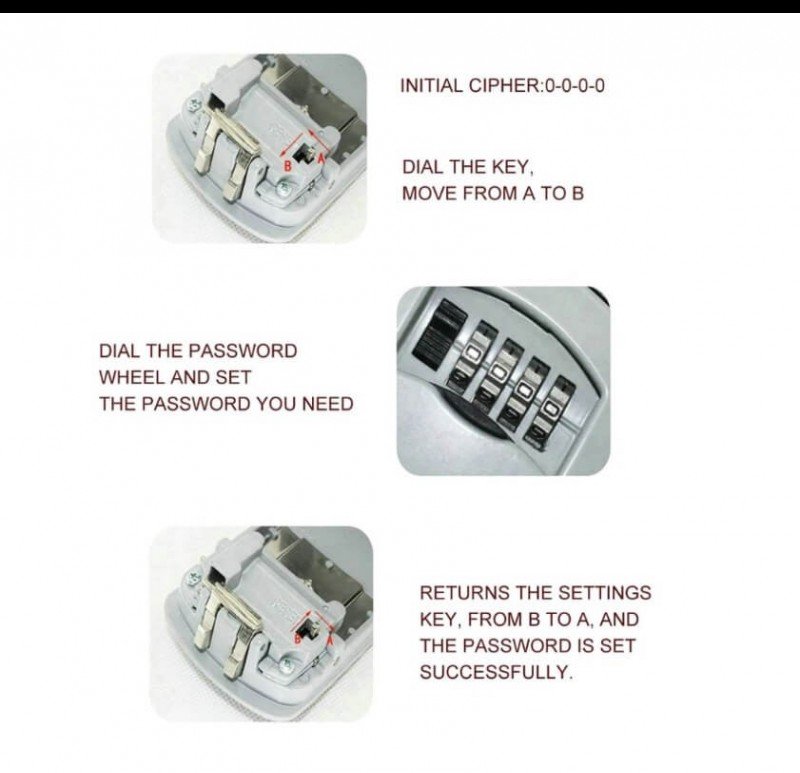 B A

INITIAL CIPHER:0-0-0-0

DIAL THE KEY, MOVE FROM A TO B

DIAL THE PASSWORD WHEEL AND SET THE PASSWORD YOU NEED

0 0 0 0

B A

RETURNS THE SETTINGS KEY, FROM B TO A, AND THE PASSWORD IS SET SUCCESSFULLY.