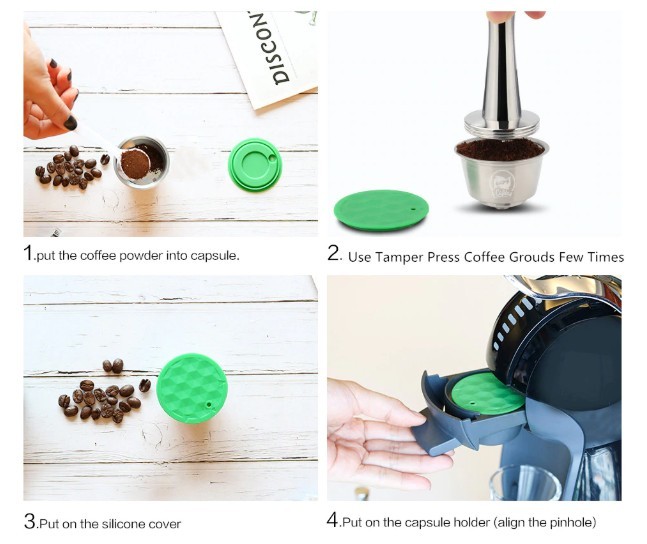 DISCON

1.put the coffee powder into capsule.

2. Use Tamper Press Coffee Grouds Few Times

3.Put on the silicone cover

4.Put on the capsule holder (align the pinhole)