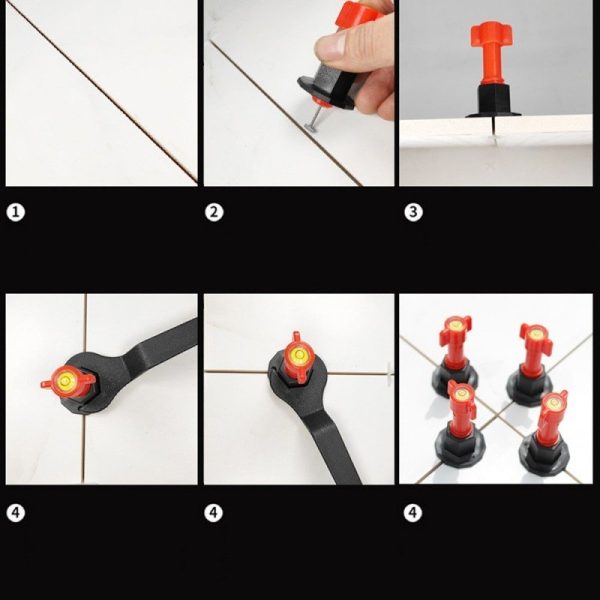 1

2

3

4

4

4