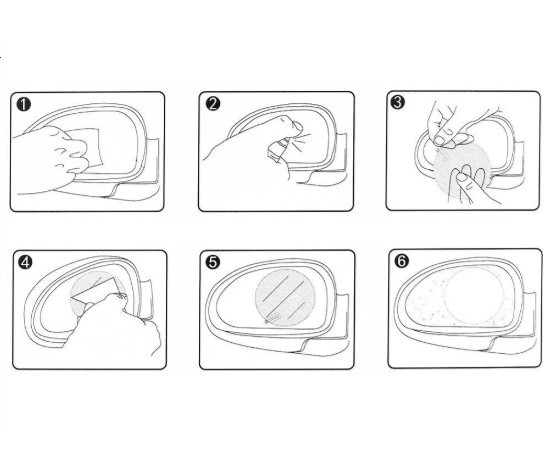 1

2

3

4

5

6